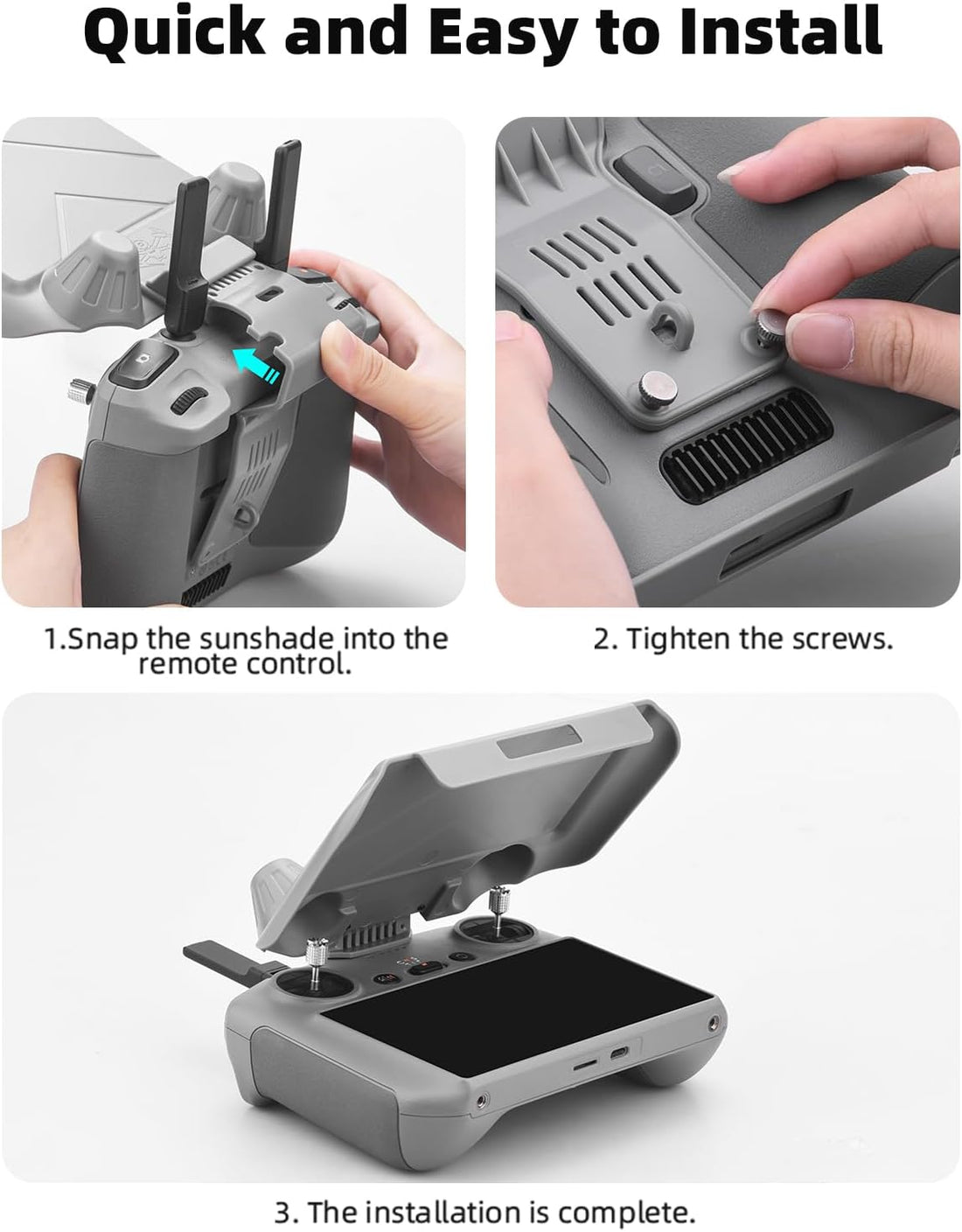 Quick and Easy to Install

1.Snap the sunshade into the remote control.

2. Tighten the screws.

3. The installation is complete.