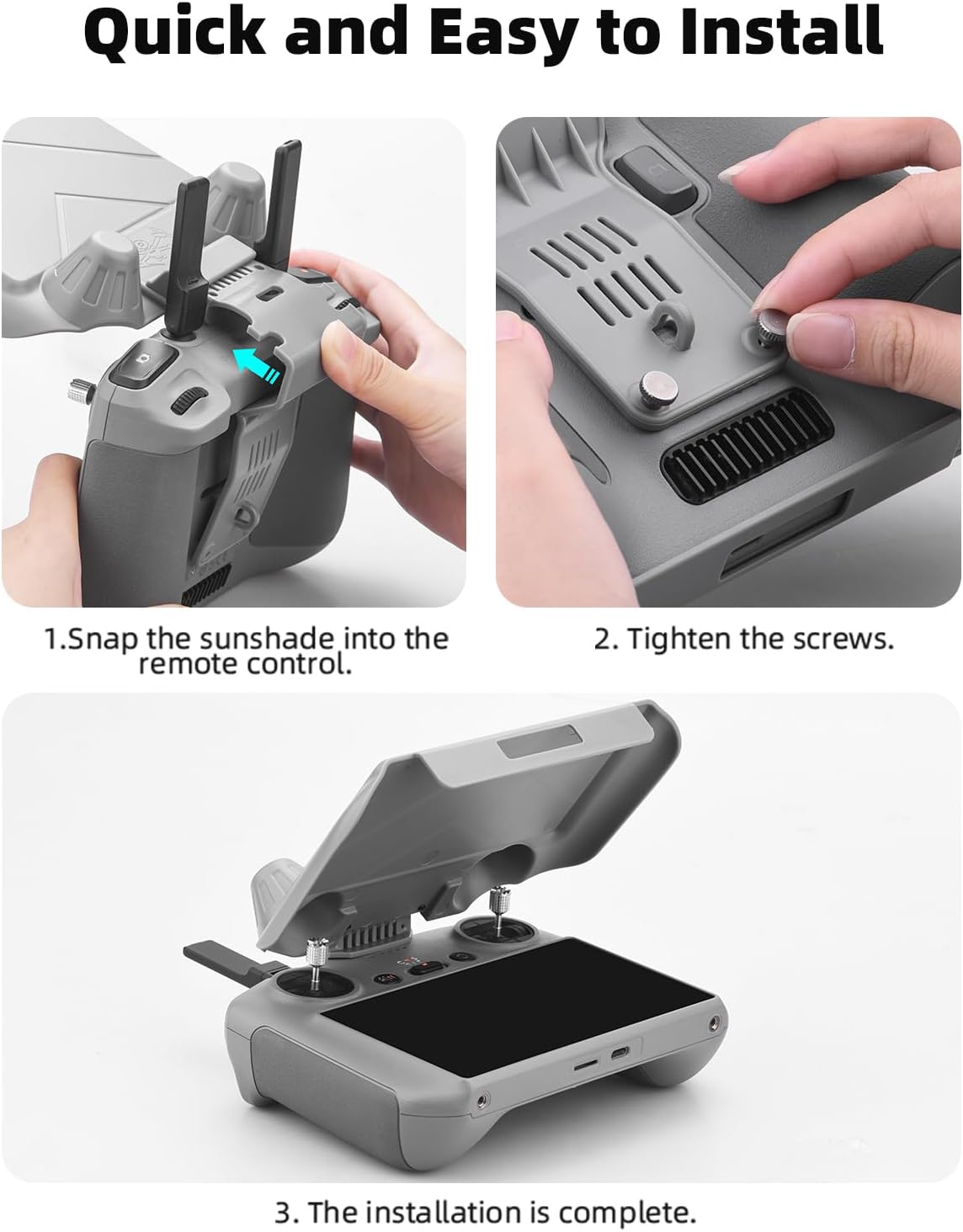 Quick and Easy to Install

1.Snap the sunshade into the remote control.

2. Tighten the screws.

3. The installation is complete.